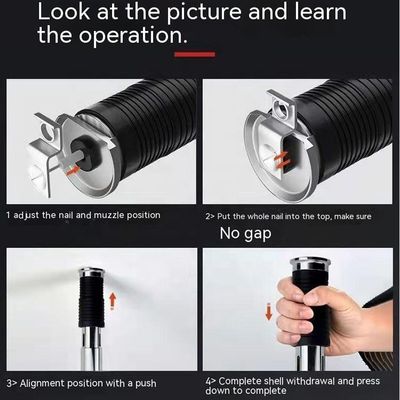 Look at the picture and learn the operation.

1 adjust the nail and muzzle position

2> Put the whole nail into the top, make sure No gap

3> Alignment position with a push

4> Complete shell withdrawal and press down to complete